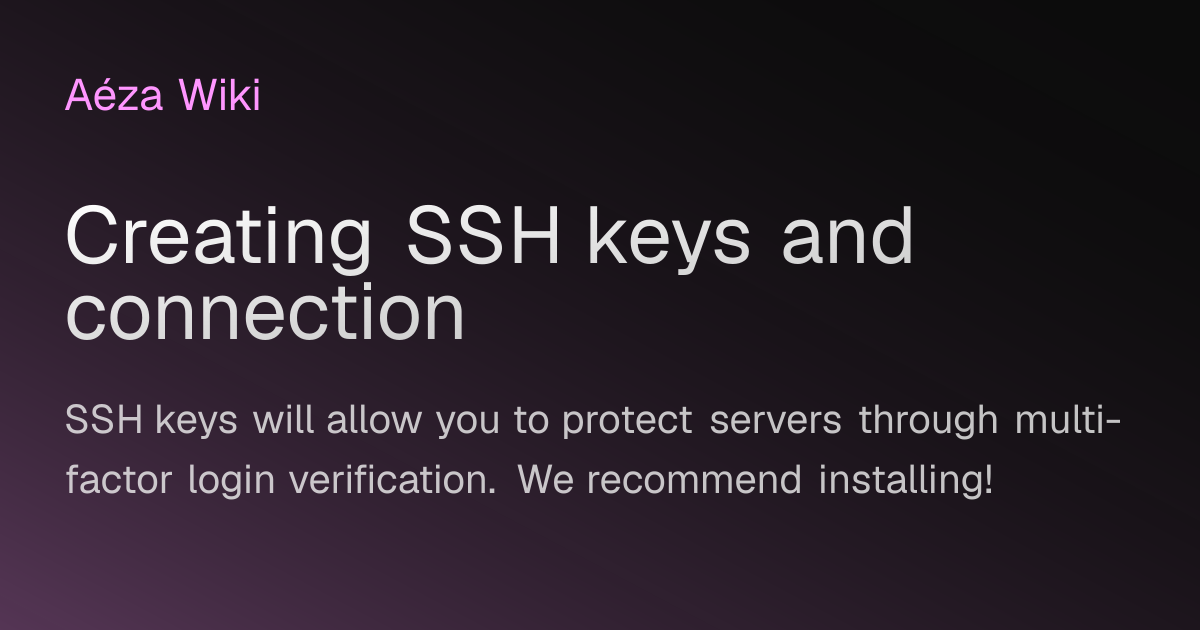 Aéza Wiki

Creating SSH keys and connection

SSH keys will allow you to protect servers through multi-factor login verification. We recommend installing!